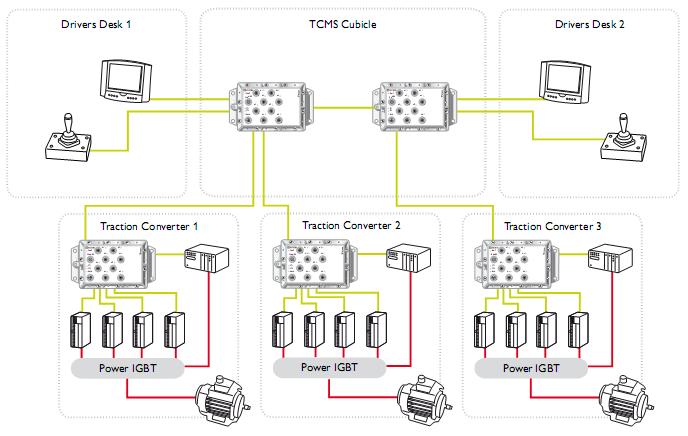 Drivers Desk 1

TCMS Cubicle

Drivers Desk 2

Traction Converter 1

Traction Converter 2

Traction Converter 3

Power IGBT

Power IGBT

Power IGBT